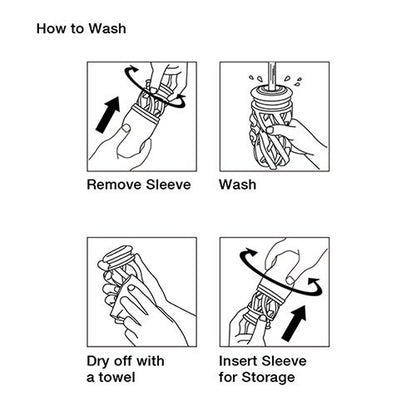 How to Wash

Remove Sleeve

Wash

Dry off with a towel

Insert Sleeve for Storage